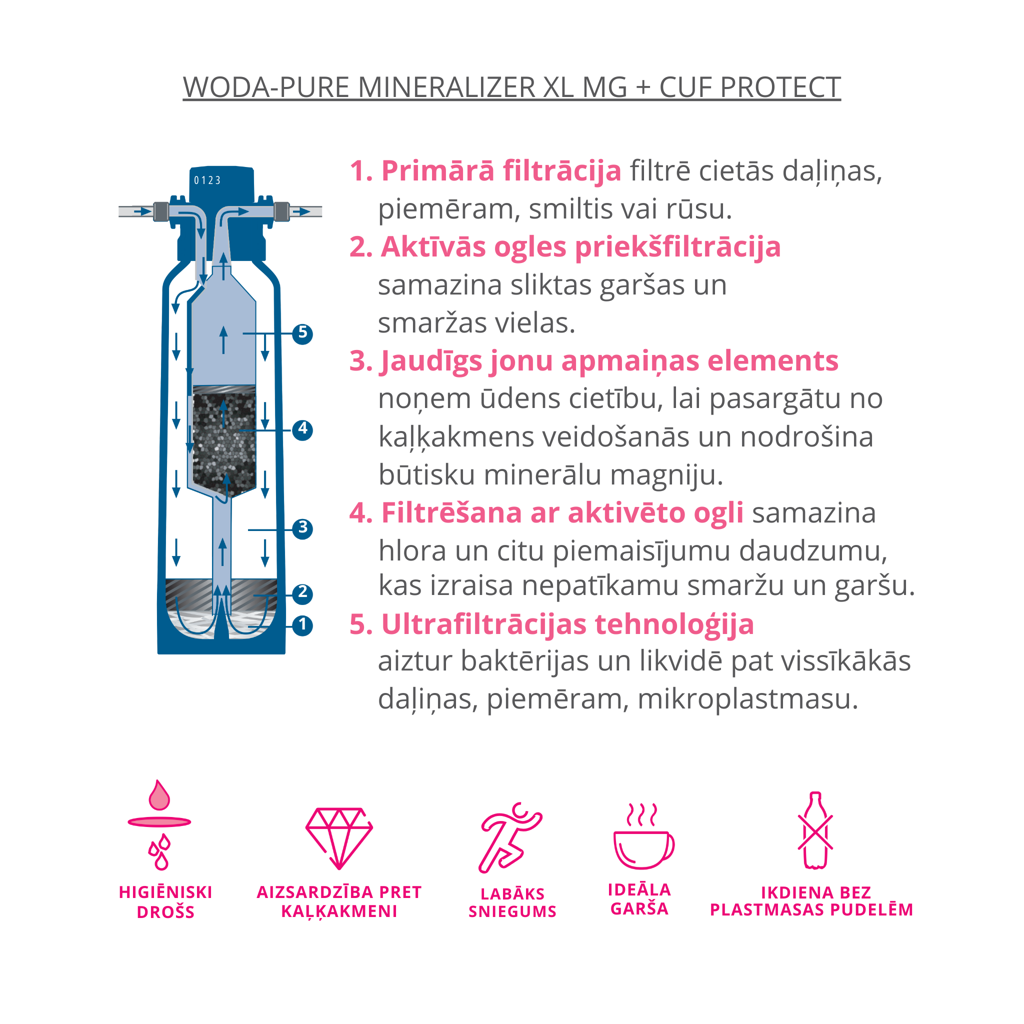 WODA-PURE MINERALIZER XL MG + CUF PROTECT

0123

5
4
3
2
1

1. Primārā filtrācija filtrē cietās daļiņas, piemēram, smiltis vai rūsu.
2. Aktīvās ogles priekšfiltrācija samazina sliktas garšas un smaržas vielas.
3. Jaudīgs jonu apmaiņas elements noņem ūdens cietību, lai pasargātu no kaļķakmens veidošanās un nodrošina būtisku minerālu magniju.
4. Filtrēšana ar aktivēto ogli samazina hlora un citu piemaisījumu daudzumu, kas izraisa nepatīkamu smaržu un garšu.
5. Ultrafiltrācijas tehnoloģija aiztur baktērijas un likvidē pat vissīkākās daļiņas, piemēram, mikroplastmasu.

HIGIĒNISKI DROŠS

AIZSARDZĪBA PRET KAĻĶAKMENI

LABĀKS SNIEGUMS

IDEĀLA GARŠA

IKDIENA BEZ PLASTMASAS PUDELĒM